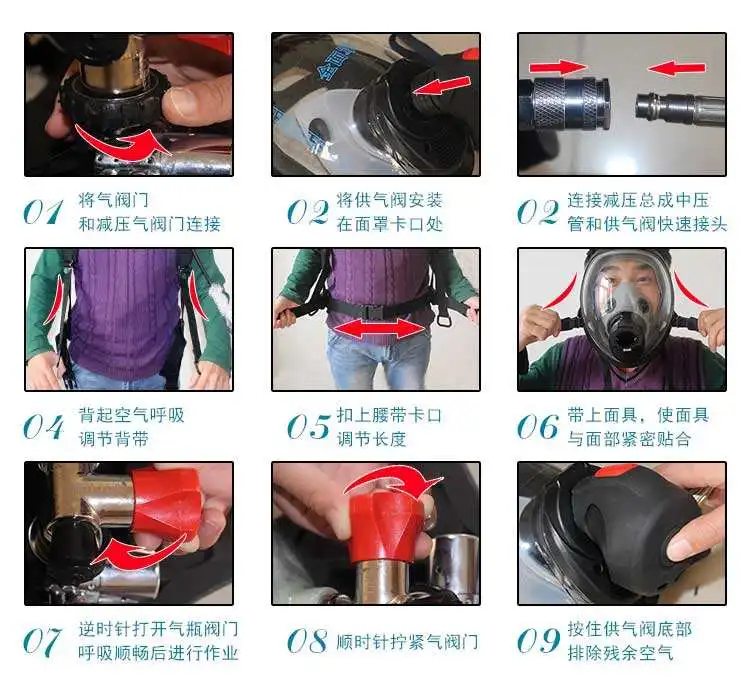 01 将气阀门和减压气阀门连接

02 将供气阀安装在面罩卡口处

02 连接减压总成中压管和供气阀快速接头

04 背起空气呼吸调节背带

05 扣上腰带卡口调节长度

06 带上面具，使面具与面部紧密贴合

07 逆时针打开气瓶阀门呼吸顺畅后进行作业

08 顺时针拧紧气阀门

09 按住供气阀底部排除残余空气