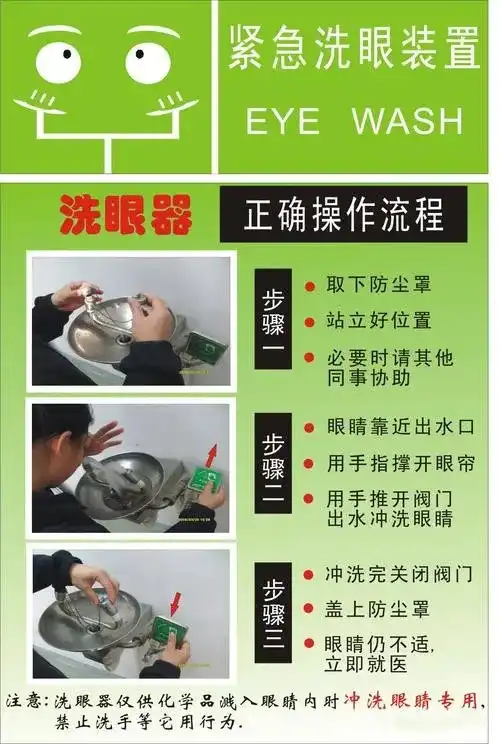 紧急洗眼装置
EYE WASH

洗眼器 正确操作流程

步骤一
取下防尘罩
站立好位置
必要时请其他同事协助

步骤二
眼睛靠近出水口
用手指撑开眼帘
用手推开阀门出水冲洗眼睛

步骤三
冲洗完关闭阀门
盖上防尘罩
眼睛仍不适，立即就医

注意：洗眼器仅供化学品溅入眼睛内时冲洗眼睛专用，禁止洗手等它用行为.