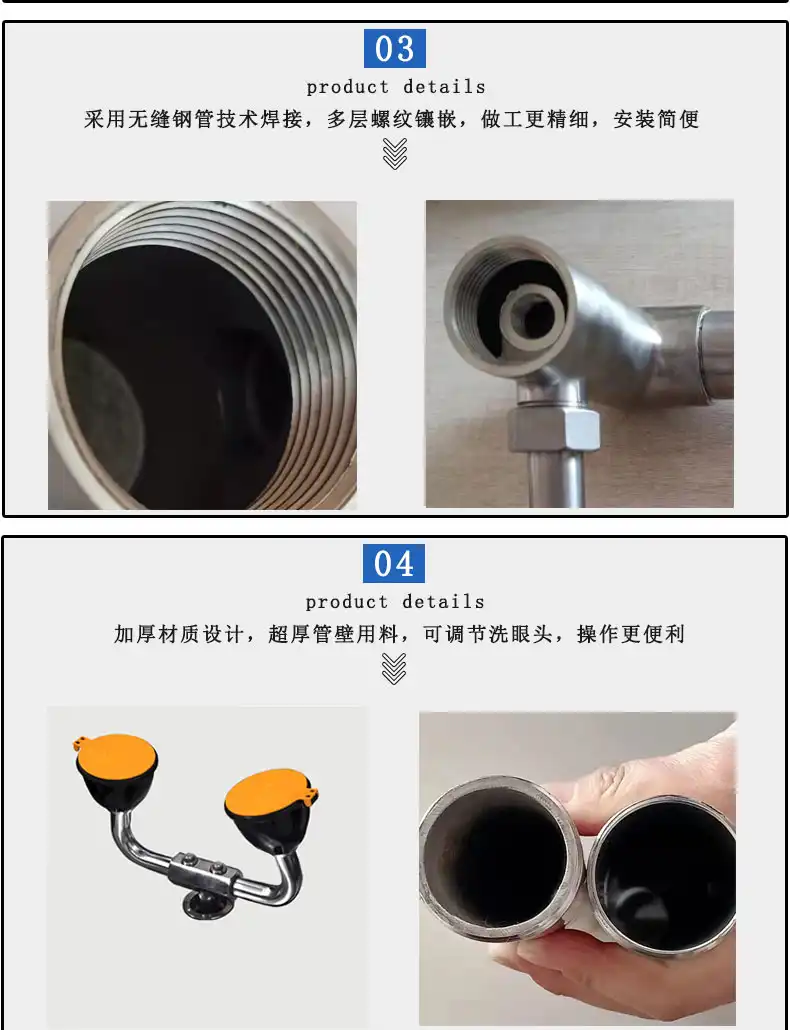 03

product details

采用无缝钢管技术焊接，多层螺纹镶嵌，做工更精细，安装简便

04

product details

加厚材质设计，超厚管壁用料，可调节洗眼头，操作更便利